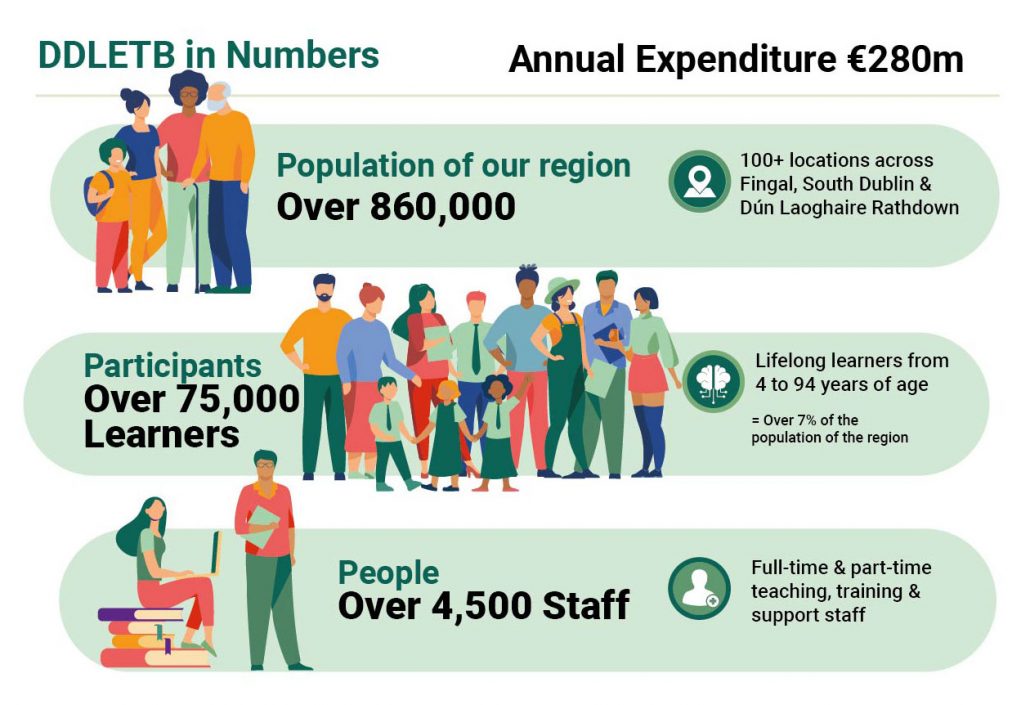 DDLETB in Numbers

Annual Expenditure €280m

Population of our region
Over 860,000

100+ locations across Fingal, South Dublin & Dún Laoghaire Rathdown

Participants
Over 75,000
Learners

Lifelong learners from 4 to 94 years of age

= Over 7% of the population of the region

People
Over 4,500 Staff

Full-time & part-time teaching, training & support staff